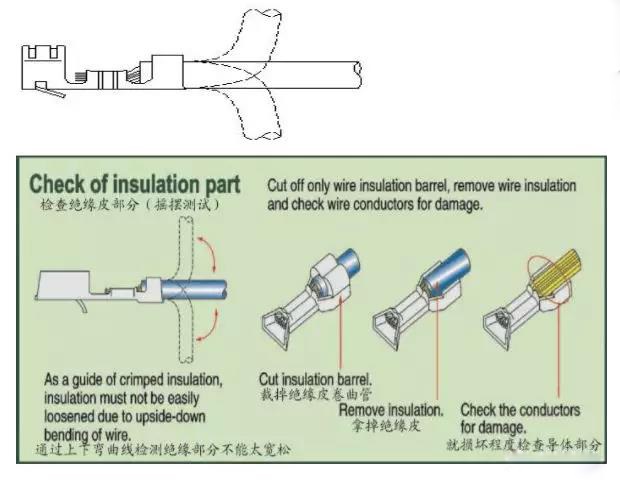 Check of insulation part
检查绝缘皮部分（摇摆测试）

Cut off only wire insulation barrel, remove wire insulation and check wire conductors for damage.

As a guide of crimped insulation, insulation must not be easily loosened due to upside-down bending of wire.
通过上下弯曲线检测绝缘部分不能太宽松

Cut insulation barrel.
截掉绝缘皮卷曲管

Remove insulation.
拿掉绝缘皮

Check the conductors for damage.
就损坏程度检查导体部分